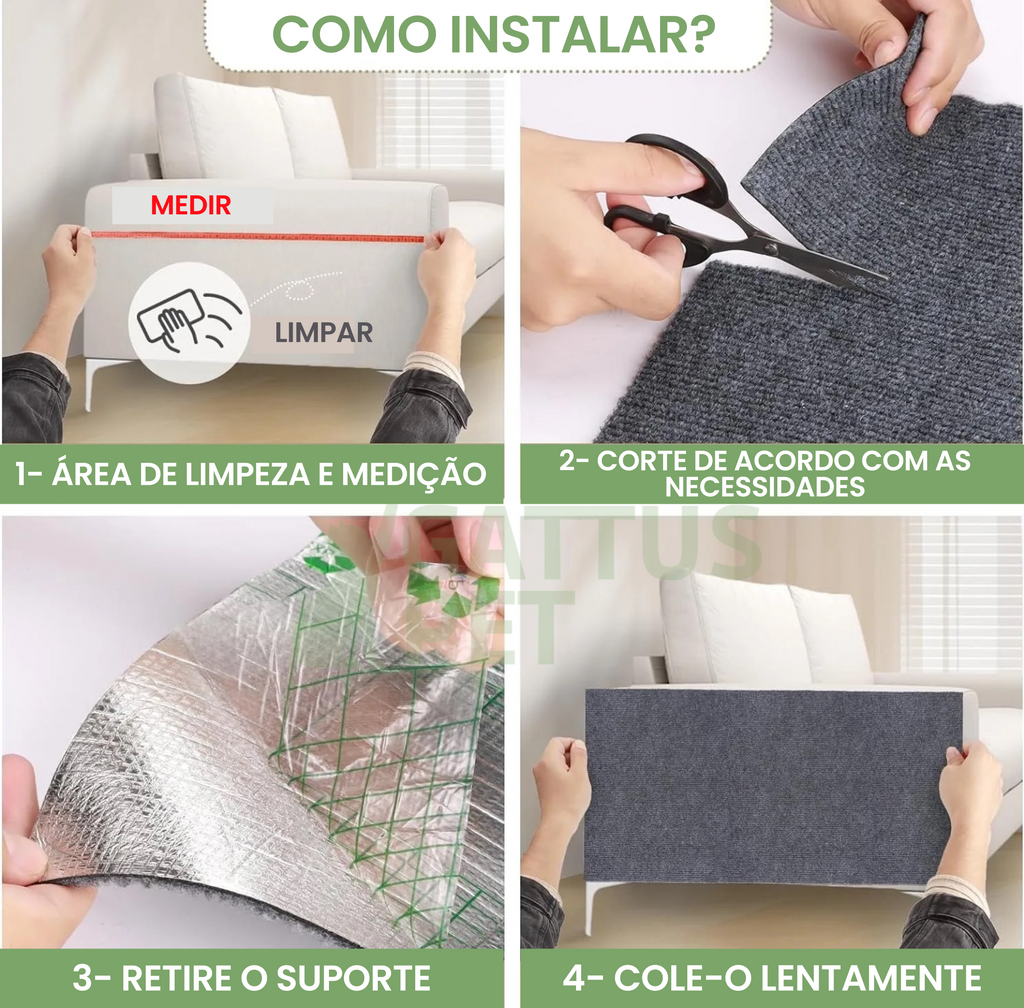 COMO INSTALAR?

MEDIR

LIMPAR

1- ÁREA DE LIMPEZA E MEDIÇÃO

2- CORTE DE ACORDO COM AS NECESSIDADES

GATTUS PET

3- RETIRE O SUPORTE

4- COLE-O LENTAMENTE